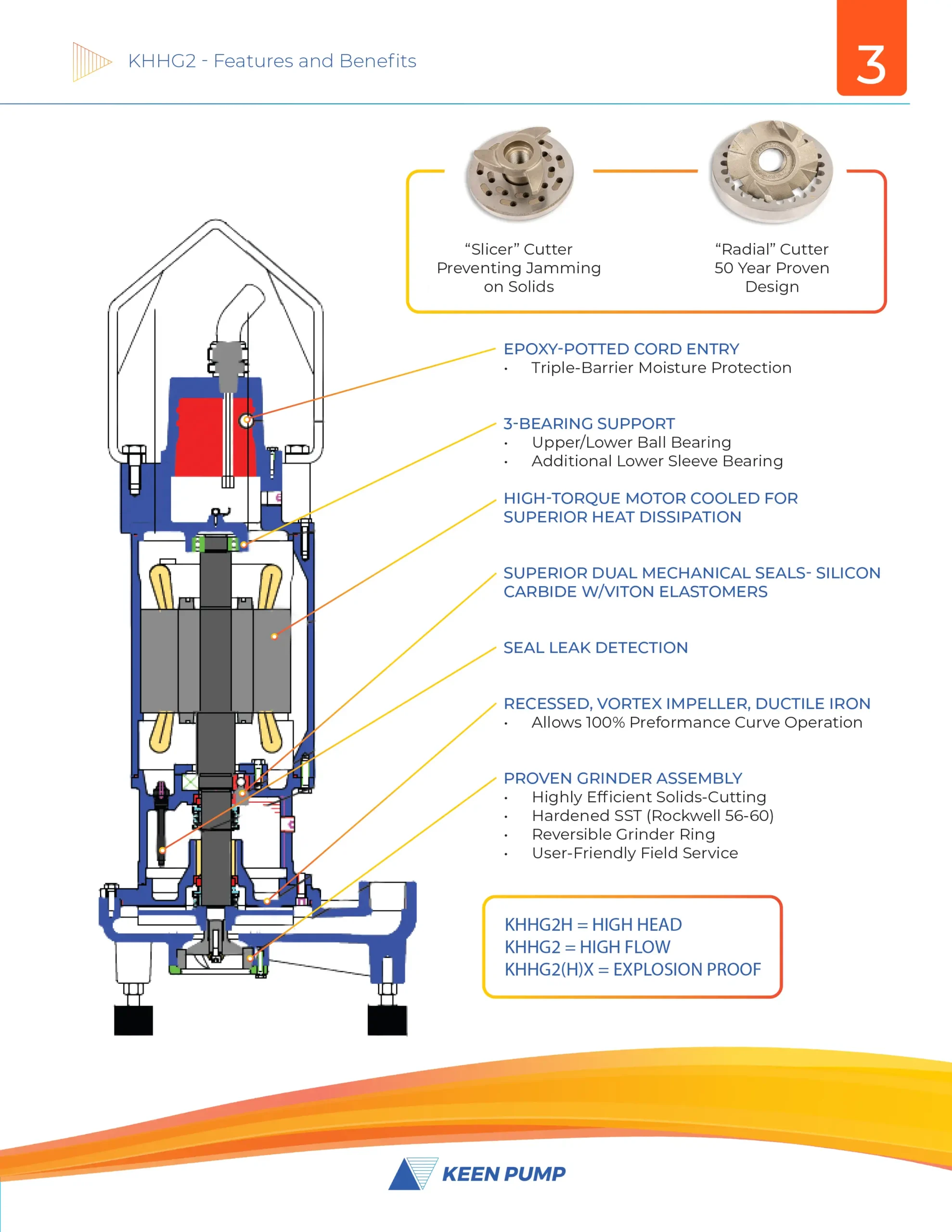 KHHG2 - Features and Benefits

3

“Slicer” Cutter Preventing Jamming on Solids

“Radial” Cutter 50 Year Proven Design

EPOXY-POTTED CORD ENTRY
• Triple-Barrier Moisture Protection

3-BEARING SUPPORT
• Upper/Lower Ball Bearing
• Additional Lower Sleeve Bearing

HIGH-TORQUE MOTOR COOLED FOR SUPERIOR HEAT DISSIPATION

SUPERIOR DUAL MECHANICAL SEALS- SILICON CARBIDE W/VITON ELASTOMERS

SEAL LEAK DETECTION

RECESSED, VORTEX IMPELLER, DUCTILE IRON
• Allows 100% Preformance Curve Operation

PROVEN GRINDER ASSEMBLY
• Highly Efficient Solids-Cutting
• Hardened SST (Rockwell 56-60)
• Reversible Grinder Ring
• User-Friendly Field Service

KHHG2H = HIGH HEAD
KHHG2 = HIGH FLOW
KHHG2(H)X = EXPLOSION PROOF

KEEN PUMP