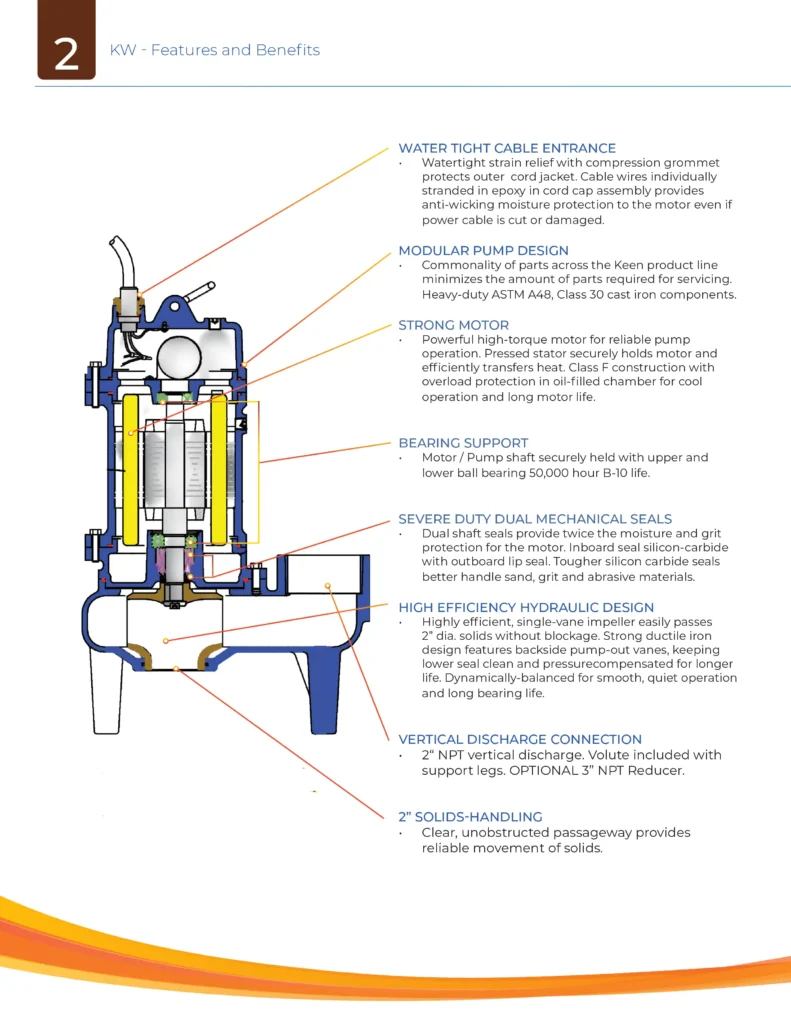 2

KW - Features and Benefits

WATER TIGHT CABLE ENTRANCE
• Watertight strain relief with compression grommet protects outer cord jacket. Cable wires individually stranded in epoxy in cord cap assembly provides anti-wicking moisture protection to the motor even if power cable is cut or damaged.

MODULAR PUMP DESIGN
• Commonality of parts across the Keen product line minimizes the amount of parts required for servicing. Heavy-duty ASTM A48, Class 30 cast iron components.

STRONG MOTOR
• Powerful high-torque motor for reliable pump operation. Pressed stator securely holds motor and efficiently transfers heat. Class F construction with overload protection in oil-filled chamber for cool operation and long motor life.

BEARING SUPPORT
• Motor / Pump shaft securely held with upper and lower ball bearing 50,000 hour B-10 life.

SEVERE DUTY DUAL MECHANICAL SEALS
• Dual shaft seals provide twice the moisture and grit protection for the motor. Inboard seal silicon-carbide with outboard lip seal. Tougher silicon carbide seals better handle sand, grit and abrasive materials.

HIGH EFFICIENCY HYDRAULIC DESIGN
• Highly efficient, single-vane impeller easily passes 2" dia. solids without blockage. Strong ductile iron design features backside pump-out vanes, keeping lower seal clean and pressurecompensated for longer life. Dynamically-balanced for smooth, quiet operation and long bearing life.

VERTICAL DISCHARGE CONNECTION
• 2" NPT vertical discharge. Volute included with support legs. OPTIONAL 3" NPT Reducer.

2" SOLIDS-HANDLING
• Clear, unobstructed passageway provides reliable movement of solids.