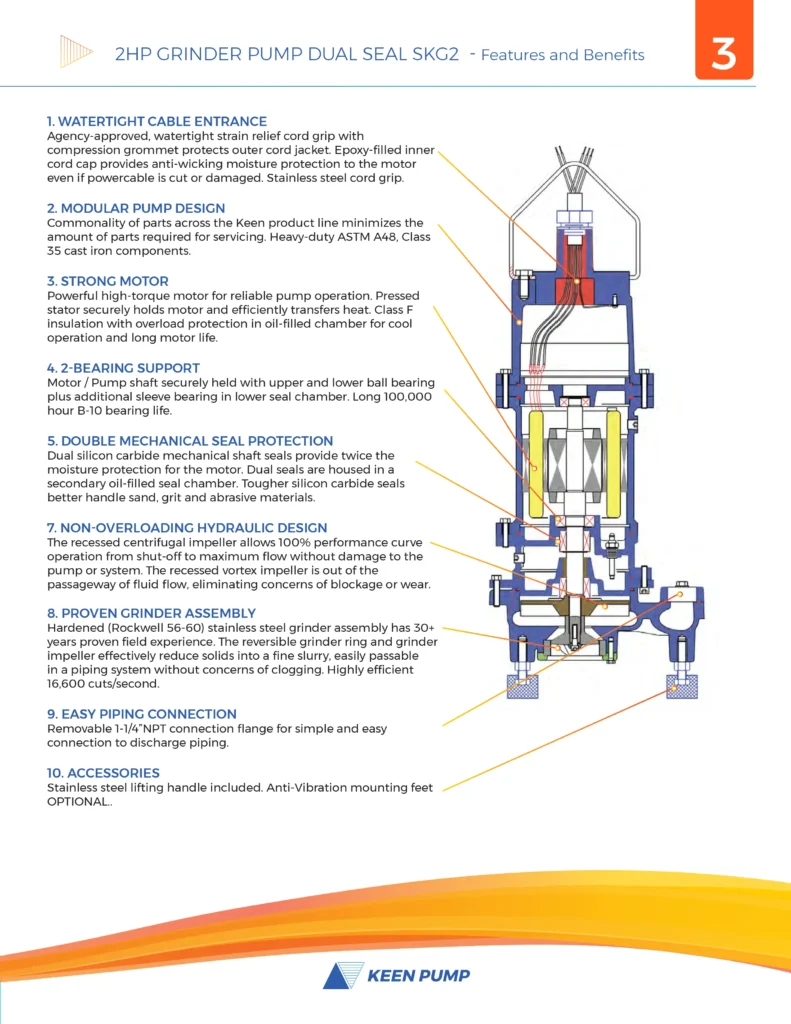 2HP GRINDER PUMP DUAL SEAL SKG2 - Features and Benefits

3

1. WATERTIGHT CABLE ENTRANCE
Agency-approved, watertight strain relief cord grip with compression grommet protects outer cord jacket. Epoxy-filled inner cord cap provides anti-wicking moisture protection to the motor even if powercable is cut or damaged. Stainless steel cord grip.

2. MODULAR PUMP DESIGN
Commonality of parts across the Keen product line minimizes the amount of parts required for servicing. Heavy-duty ASTM A48, Class 35 cast iron components.

3. STRONG MOTOR
Powerful high-torque motor for reliable pump operation. Pressed stator securely holds motor and efficiently transfers heat. Class F insulation with overload protection in oil-filled chamber for cool operation and long motor life.

4. 2-BEARING SUPPORT
Motor / Pump shaft securely held with upper and lower ball bearing plus additional sleeve bearing in lower seal chamber. Long 100,000 hour B-10 bearing life.

5. DOUBLE MECHANICAL SEAL PROTECTION
Dual silicon carbide mechanical shaft seals provide twice the moisture protection for the motor. Dual seals are housed in a secondary oil-filled seal chamber. Tougher silicon carbide seals better handle sand, grit and abrasive materials.

7. NON-OVERLOADING HYDRAULIC DESIGN
The recessed centrifugal impeller allows 100% performance curve operation from shut-off to maximum flow without damage to the pump or system. The recessed vortex impeller is out of the passageway of fluid flow, eliminating concerns of blockage or wear.

8. PROVEN GRINDER ASSEMBLY
Hardened (Rockwell 56-60) stainless steel grinder assembly has 30+ years proven field experience. The reversible grinder ring and grinder impeller effectively reduce solids into a fine slurry, easily passable in a piping system without concerns of clogging. Highly efficient 16,600 cuts/second.

9. EASY PIPING CONNECTION
Removable 1-1/4"NPT connection flange for simple and easy connection to discharge piping.

10. ACCESSORIES
Stainless steel lifting handle included. Anti-Vibration mounting feet OPTIONAL..

KEEN PUMP