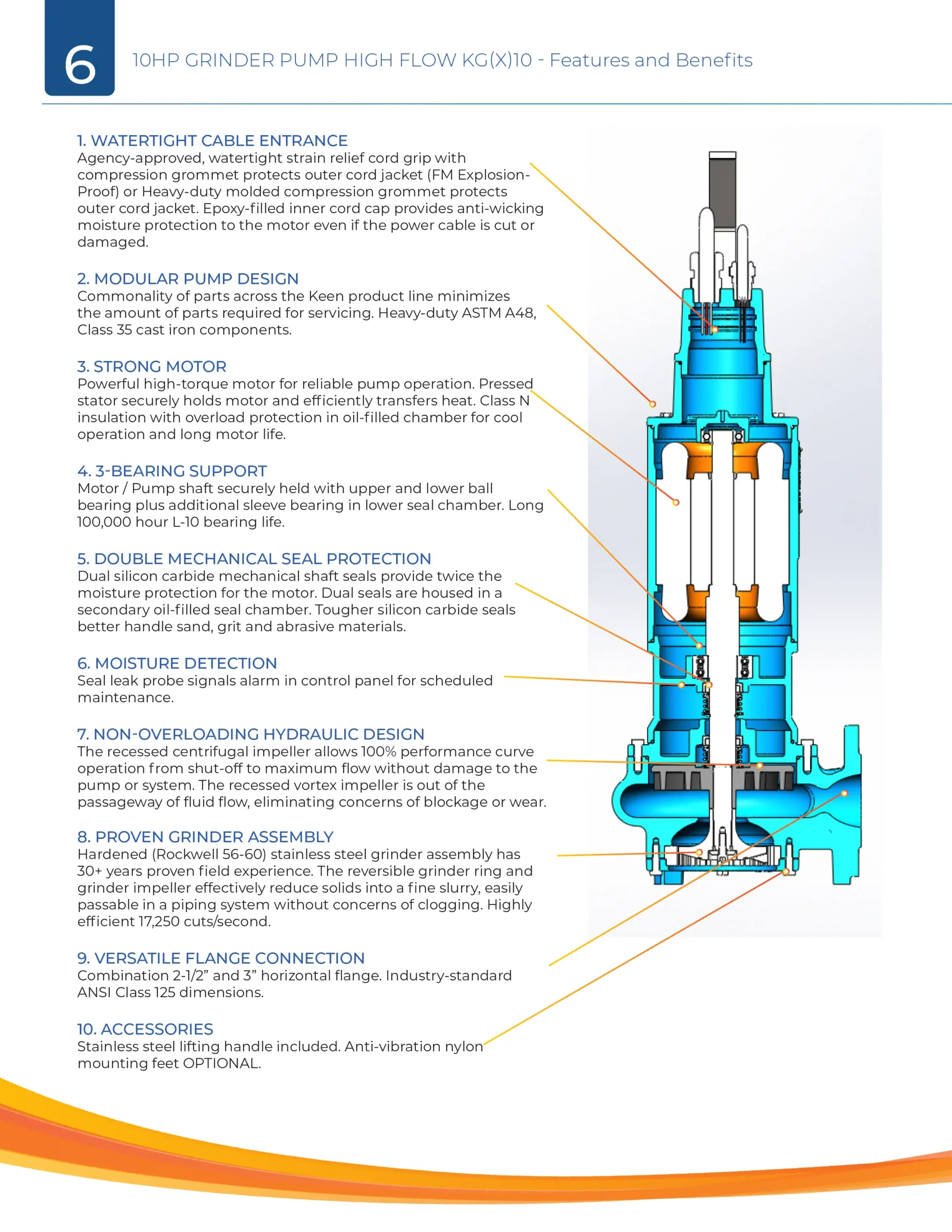 6

10HP GRINDER PUMP HIGH FLOW KG(X)10 - Features and Benefits

1. WATERTIGHT CABLE ENTRANCE
Agency-approved, watertight strain relief cord grip with compression grommet protects outer cord jacket (FM Explosion-Proof) or Heavy-duty molded compression grommet protects outer cord jacket. Epoxy-filled inner cord cap provides anti-wicking moisture protection to the motor even if the power cable is cut or damaged.

2. MODULAR PUMP DESIGN
Commonality of parts across the Keen product line minimizes the amount of parts required for servicing. Heavy-duty ASTM A48, Class 35 cast iron components.

3. STRONG MOTOR
Powerful high-torque motor for reliable pump operation. Pressed stator securely holds motor and efficiently transfers heat. Class N insulation with overload protection in oil-filled chamber for cool operation and long motor life.

4. 3-BEARING SUPPORT
Motor / Pump shaft securely held with upper and lower ball bearing plus additional sleeve bearing in lower seal chamber. Long 100,000 hour L-10 bearing life.

5. DOUBLE MECHANICAL SEAL PROTECTION
Dual silicon carbide mechanical shaft seals provide twice the moisture protection for the motor. Dual seals are housed in a secondary oil-filled seal chamber. Tougher silicon carbide seals better handle sand, grit and abrasive materials.

6. MOISTURE DETECTION
Seal leak probe signals alarm in control panel for scheduled maintenance.

7. NON-OVERLOADING HYDRAULIC DESIGN
The recessed centrifugal impeller allows 100% performance curve operation from shut-off to maximum flow without damage to the pump or system. The recessed vortex impeller is out of the passageway of fluid flow, eliminating concerns of blockage or wear.

8. PROVEN GRINDER ASSEMBLY
Hardened (Rockwell 56-60) stainless steel grinder assembly has 30+ years proven field experience. The reversible grinder ring and grinder impeller effectively reduce solids into a fine slurry, easily passable in a piping system without concerns of clogging. Highly efficient 17,250 cuts/second.

9. VERSATILE FLANGE CONNECTION
Combination 2-1/2” and 3” horizontal flange. Industry-standard ANSI Class 125 dimensions.

10. ACCESSORIES
Stainless steel lifting handle included. Anti-vibration nylon mounting feet OPTIONAL.