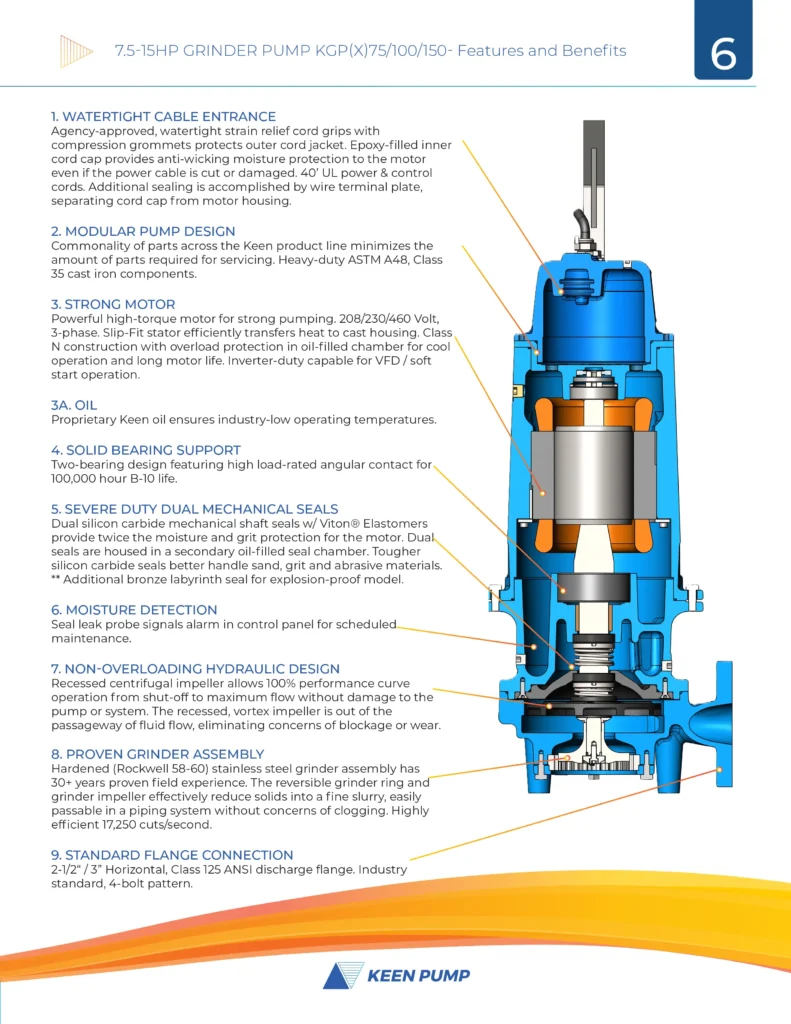 7.5-15HP GRINDER PUMP KGP(X)75/100/150- Features and Benefits

6

1. WATERTIGHT CABLE ENTRANCE
Agency-approved, watertight strain relief cord grips with compression grommets protects outer cord jacket. Epoxy-filled inner cord cap provides anti-wicking moisture protection to the motor even if the power cable is cut or damaged. 40' UL power & control cords. Additional sealing is accomplished by wire terminal plate, separating cord cap from motor housing.

2. MODULAR PUMP DESIGN
Commonality of parts across the Keen product line minimizes the amount of parts required for servicing. Heavy-duty ASTM A48, Class 35 cast iron components.

3. STRONG MOTOR
Powerful high-torque motor for strong pumping. 208/230/460 Volt, 3-phase. Slip-Fit stator efficiently transfers heat to cast housing. Class N construction with overload protection in oil-filled chamber for cool operation and long motor life. Inverter-duty capable for VFD / soft start operation.

3A. OIL
Proprietary Keen oil ensures industry-low operating temperatures.

4. SOLID BEARING SUPPORT
Two-bearing design featuring high load-rated angular contact for 100,000 hour B-10 life.

5. SEVERE DUTY DUAL MECHANICAL SEALS
Dual silicon carbide mechanical shaft seals w/ Viton® Elastomers provide twice the moisture and grit protection for the motor. Dual seals are housed in a secondary oil-filled seal chamber. Tougher silicon carbide seals better handle sand, grit and abrasive materials.
** Additional bronze labyrinth seal for explosion-proof model.

6. MOISTURE DETECTION
Seal leak probe signals alarm in control panel for scheduled maintenance.

7. NON-OVERLOADING HYDRAULIC DESIGN
Recessed centrifugal impeller allows 100% performance curve operation from shut-off to maximum flow without damage to the pump or system. The recessed, vortex impeller is out of the passageway of fluid flow, eliminating concerns of blockage or wear.

8. PROVEN GRINDER ASSEMBLY
Hardened (Rockwell 58-60) stainless steel grinder assembly has 30+ years proven field experience. The reversible grinder ring and grinder impeller effectively reduce solids into a fine slurry, easily passable in a piping system without concerns of clogging. Highly efficient 17,250 cuts/second.

9. STANDARD FLANGE CONNECTION
2-1/2" / 3" Horizontal, Class 125 ANSI discharge flange. Industry standard, 4-bolt pattern.

KEEN PUMP