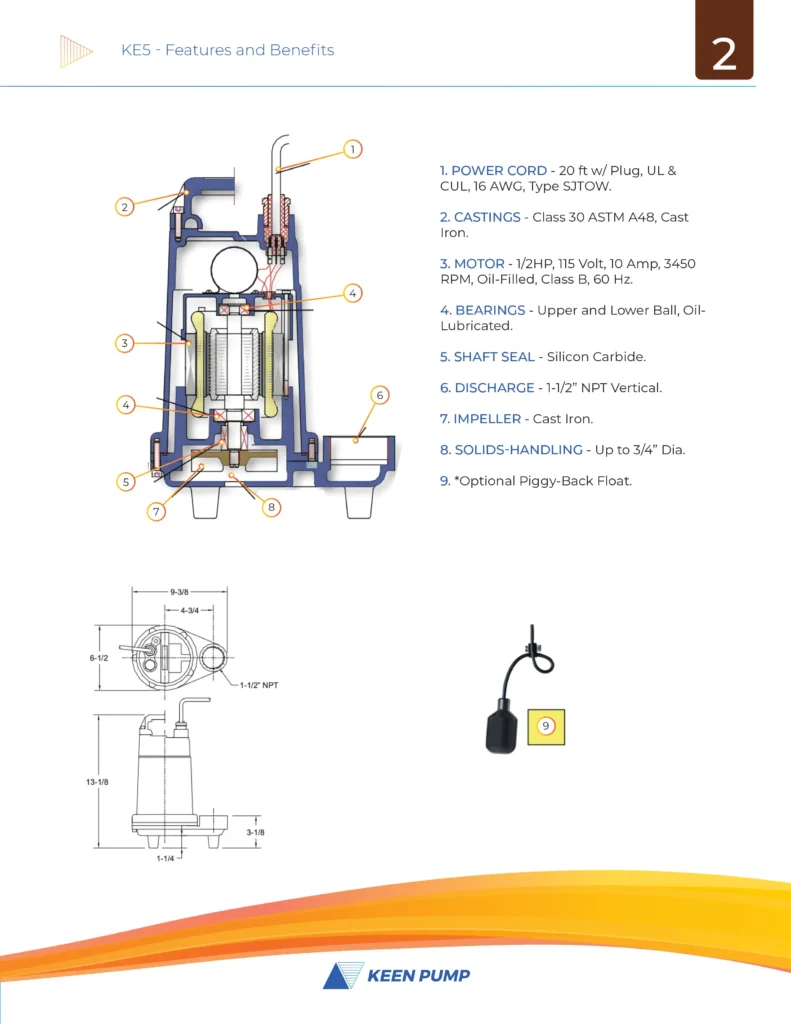 KE5 - Features and Benefits

2

1

2

4

3

4

6

5

7

8

1. POWER CORD - 20 ft w/ Plug, UL & CUL, 16 AWG, Type SJTOW.

2. CASTINGS - Class 30 ASTM A48, Cast Iron.

3. MOTOR - 1/2HP, 115 Volt, 10 Amp, 3450 RPM, Oil-Filled, Class B, 60 Hz.

4. BEARINGS - Upper and Lower Ball, Oil-Lubricated.

5. SHAFT SEAL - Silicon Carbide.

6. DISCHARGE - 1-1/2" NPT Vertical.

7. IMPELLER - Cast Iron.

8. SOLIDS-HANDLING - Up to 3/4" Dia.

9. *Optional Piggy-Back Float.

9-3/8

4-3/4

6-1/2

1-1/2" NPT

13-1/8

3-1/8

1-1/4

9

KEEN PUMP