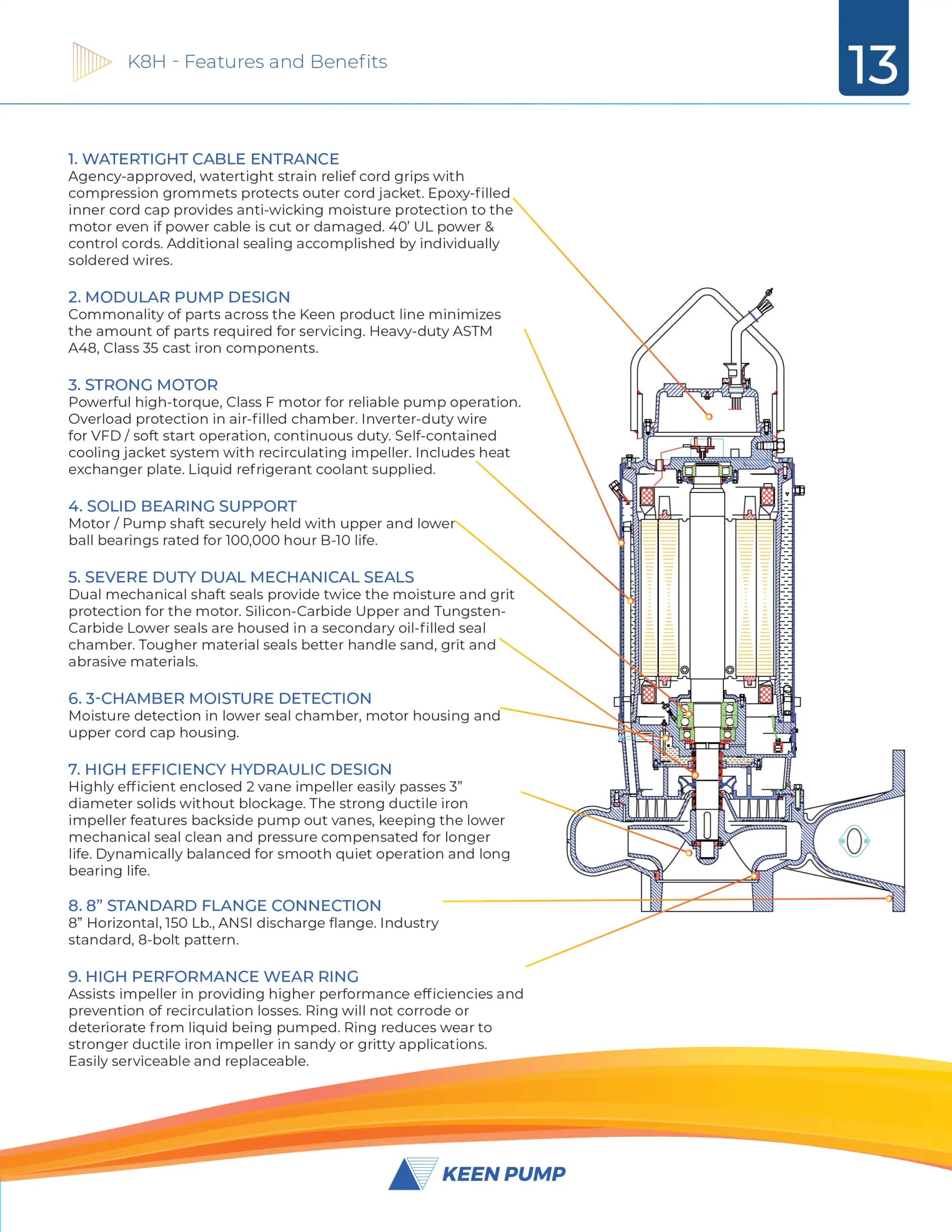 K8H - Features and Benefits

13

1. WATERTIGHT CABLE ENTRANCE
Agency-approved, watertight strain relief cord grips with compression grommets protects outer cord jacket. Epoxy-filled inner cord cap provides anti-wicking moisture protection to the motor even if power cable is cut or damaged. 40' UL power & control cords. Additional sealing accomplished by individually soldered wires.

2. MODULAR PUMP DESIGN
Commonality of parts across the Keen product line minimizes the amount of parts required for servicing. Heavy-duty ASTM A48, Class 35 cast iron components.

3. STRONG MOTOR
Powerful high-torque, Class F motor for reliable pump operation. Overload protection in air-filled chamber. Inverter-duty wire for VFD / soft start operation, continuous duty. Self-contained cooling jacket system with recirculating impeller. Includes heat exchanger plate. Liquid refrigerant coolant supplied.

4. SOLID BEARING SUPPORT
Motor / Pump shaft securely held with upper and lower ball bearings rated for 100,000 hour B-10 life.

5. SEVERE DUTY DUAL MECHANICAL SEALS
Dual mechanical shaft seals provide twice the moisture and grit protection for the motor. Silicon-Carbide Upper and Tungsten-Carbide Lower seals are housed in a secondary oil-filled seal chamber. Tougher material seals better handle sand, grit and abrasive materials.

6. 3-CHAMBER MOISTURE DETECTION
Moisture detection in lower seal chamber, motor housing and upper cord cap housing.

7. HIGH EFFICIENCY HYDRAULIC DESIGN
Highly efficient enclosed 2 vane impeller easily passes 3" diameter solids without blockage. The strong ductile iron impeller features backside pump out vanes, keeping the lower mechanical seal clean and pressure compensated for longer life. Dynamically balanced for smooth quiet operation and long bearing life.

8. 8" STANDARD FLANGE CONNECTION
8" Horizontal, 150 Lb., ANSI discharge flange. Industry standard, 8-bolt pattern.

9. HIGH PERFORMANCE WEAR RING
Assists impeller in providing higher performance efficiencies and prevention of recirculation losses. Ring will not corrode or deteriorate from liquid being pumped. Ring reduces wear to stronger ductile iron impeller in sandy or gritty applications. Easily serviceable and replaceable.

KEEN PUMP