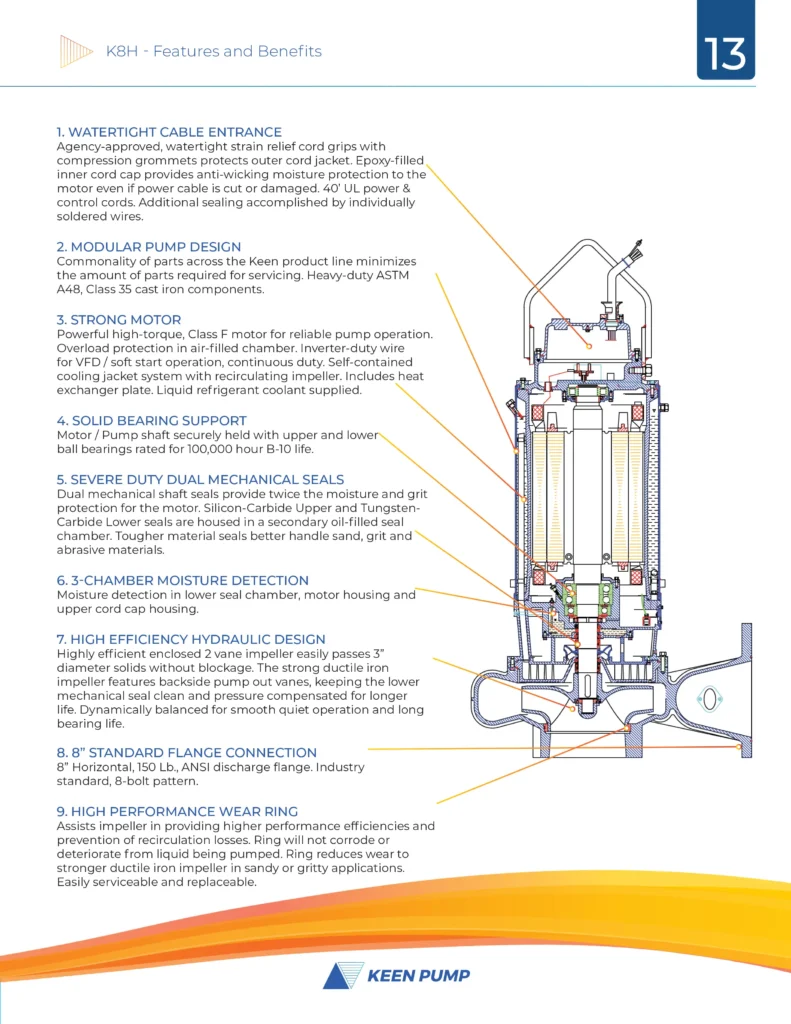 K8H - Features and Benefits

13

1. WATERTIGHT CABLE ENTRANCE
Agency-approved, watertight strain relief cord grips with compression grommets protects outer cord jacket. Epoxy-filled inner cord cap provides anti-wicking moisture protection to the motor even if power cable is cut or damaged. 40' UL power & control cords. Additional sealing accomplished by individually soldered wires.

2. MODULAR PUMP DESIGN
Commonality of parts across the Keen product line minimizes the amount of parts required for servicing. Heavy-duty ASTM A48, Class 35 cast iron components.

3. STRONG MOTOR
Powerful high-torque, Class F motor for reliable pump operation. Overload protection in air-filled chamber. Inverter-duty wire for VFD / soft start operation, continuous duty. Self-contained cooling jacket system with recirculating impeller. Includes heat exchanger plate. Liquid refrigerant coolant supplied.

4. SOLID BEARING SUPPORT
Motor / Pump shaft securely held with upper and lower ball bearings rated for 100,000 hour B-10 life.

5. SEVERE DUTY DUAL MECHANICAL SEALS
Dual mechanical shaft seals provide twice the moisture and grit protection for the motor. Silicon-Carbide Upper and Tungsten-Carbide Lower seals are housed in a secondary oil-filled seal chamber. Tougher material seals better handle sand, grit and abrasive materials.

6. 3-CHAMBER MOISTURE DETECTION
Moisture detection in lower seal chamber, motor housing and upper cord cap housing.

7. HIGH EFFICIENCY HYDRAULIC DESIGN
Highly efficient enclosed 2 vane impeller easily passes 3" diameter solids without blockage. The strong ductile iron impeller features backside pump out vanes, keeping the lower mechanical seal clean and pressure compensated for longer life. Dynamically balanced for smooth quiet operation and long bearing life.

8. 8" STANDARD FLANGE CONNECTION
8" Horizontal, 150 Lb., ANSI discharge flange. Industry standard, 8-bolt pattern.

9. HIGH PERFORMANCE WEAR RING
Assists impeller in providing higher performance efficiencies and prevention of recirculation losses. Ring will not corrode or deteriorate from liquid being pumped. Ring reduces wear to stronger ductile iron impeller in sandy or gritty applications. Easily serviceable and replaceable.

KEEN PUMP