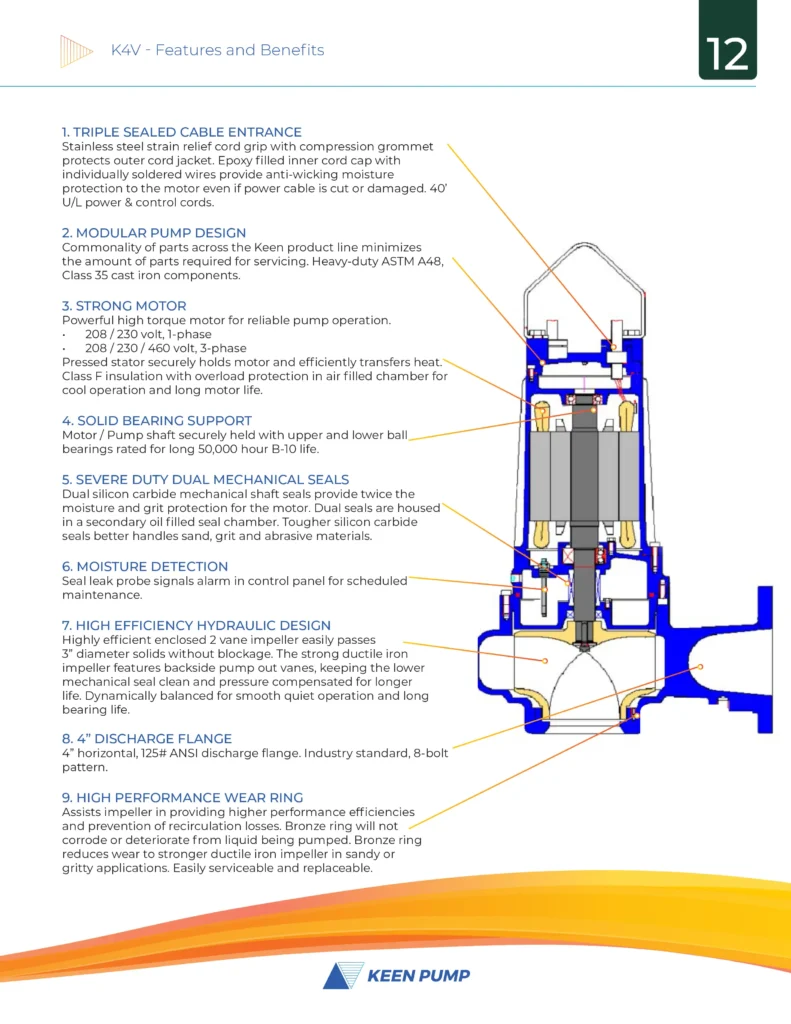 K4V - Features and Benefits

12

1. TRIPLE SEALED CABLE ENTRANCE
Stainless steel strain relief cord grip with compression grommet protects outer cord jacket. Epoxy filled inner cord cap with individually soldered wires provide anti-wicking moisture protection to the motor even if power cable is cut or damaged. 40' U/L power & control cords.

2. MODULAR PUMP DESIGN
Commonality of parts across the Keen product line minimizes the amount of parts required for servicing. Heavy-duty ASTM A48, Class 35 cast iron components.

3. STRONG MOTOR
Powerful high torque motor for reliable pump operation.
• 208 / 230 volt, 1-phase
• 208 / 230 / 460 volt, 3-phase
Pressed stator securely holds motor and efficiently transfers heat. Class F insulation with overload protection in air filled chamber for cool operation and long motor life.

4. SOLID BEARING SUPPORT
Motor / Pump shaft securely held with upper and lower ball bearings rated for long 50,000 hour B-10 life.

5. SEVERE DUTY DUAL MECHANICAL SEALS
Dual silicon carbide mechanical shaft seals provide twice the moisture and grit protection for the motor. Dual seals are housed in a secondary oil filled seal chamber. Tougher silicon carbide seals better handles sand, grit and abrasive materials.

6. MOISTURE DETECTION
Seal leak probe signals alarm in control panel for scheduled maintenance.

7. HIGH EFFICIENCY HYDRAULIC DESIGN
Highly efficient enclosed 2 vane impeller easily passes 3" diameter solids without blockage. The strong ductile iron impeller features backside pump out vanes, keeping the lower mechanical seal clean and pressure compensated for longer life. Dynamically balanced for smooth quiet operation and long bearing life.

8. 4" DISCHARGE FLANGE
4" horizontal, 125# ANSI discharge flange. Industry standard, 8-bolt pattern.

9. HIGH PERFORMANCE WEAR RING
Assists impeller in providing higher performance efficiencies and prevention of recirculation losses. Bronze ring will not corrode or deteriorate from liquid being pumped. Bronze ring reduces wear to stronger ductile iron impeller in sandy or gritty applications. Easily serviceable and replaceable.

KEEN PUMP