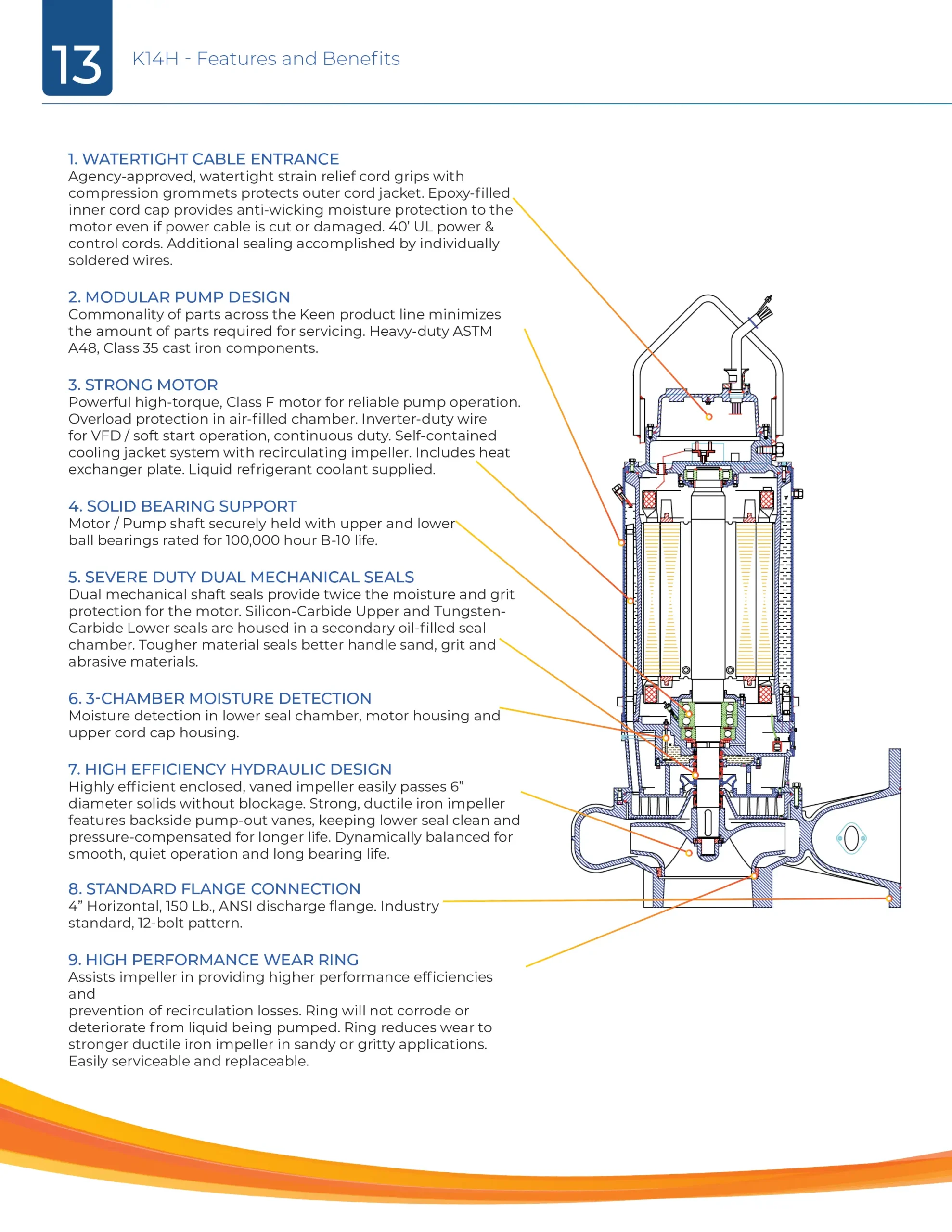 13

K14H - Features and Benefits

1. WATERTIGHT CABLE ENTRANCE
Agency-approved, watertight strain relief cord grips with compression grommets protects outer cord jacket. Epoxy-filled inner cord cap provides anti-wicking moisture protection to the motor even if power cable is cut or damaged. 40' UL power & control cords. Additional sealing accomplished by individually soldered wires.

2. MODULAR PUMP DESIGN
Commonality of parts across the Keen product line minimizes the amount of parts required for servicing. Heavy-duty ASTM A48, Class 35 cast iron components.

3. STRONG MOTOR
Powerful high-torque, Class F motor for reliable pump operation. Overload protection in air-filled chamber. Inverter-duty wire for VFD / soft start operation, continuous duty. Self-contained cooling jacket system with recirculating impeller. Includes heat exchanger plate. Liquid refrigerant coolant supplied.

4. SOLID BEARING SUPPORT
Motor / Pump shaft securely held with upper and lower ball bearings rated for 100,000 hour B-10 life.

5. SEVERE DUTY DUAL MECHANICAL SEALS
Dual mechanical shaft seals provide twice the moisture and grit protection for the motor. Silicon-Carbide Upper and Tungsten-Carbide Lower seals are housed in a secondary oil-filled seal chamber. Tougher material seals better handle sand, grit and abrasive materials.

6. 3-CHAMBER MOISTURE DETECTION
Moisture detection in lower seal chamber, motor housing and upper cord cap housing.

7. HIGH EFFICIENCY HYDRAULIC DESIGN
Highly efficient enclosed, vaned impeller easily passes 6" diameter solids without blockage. Strong, ductile iron impeller features backside pump-out vanes, keeping lower seal clean and pressure-compensated for longer life. Dynamically balanced for smooth, quiet operation and long bearing life.

8. STANDARD FLANGE CONNECTION
4" Horizontal, 150 Lb., ANSI discharge flange. Industry standard, 12-bolt pattern.

9. HIGH PERFORMANCE WEAR RING
Assists impeller in providing higher performance efficiencies and
prevention of recirculation losses. Ring will not corrode or deteriorate from liquid being pumped. Ring reduces wear to stronger ductile iron impeller in sandy or gritty applications. Easily serviceable and replaceable.