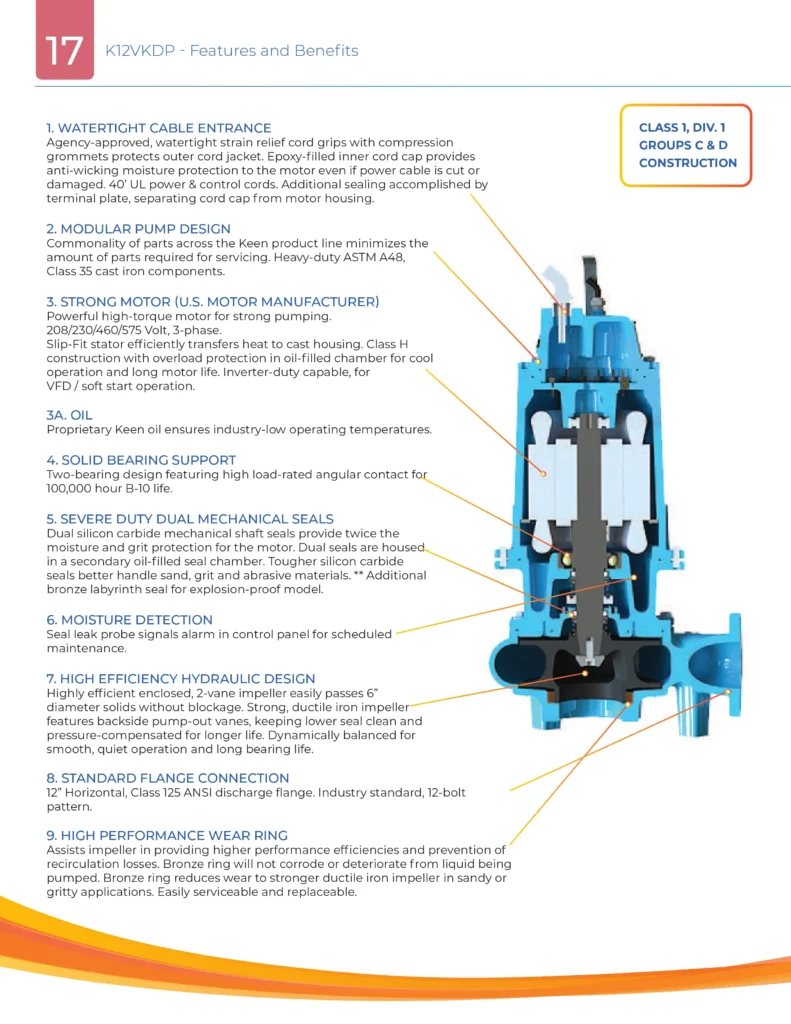 17 K12VKDP - Features and Benefits

CLASS 1, DIV. 1
GROUPS C & D
CONSTRUCTION

1. WATERTIGHT CABLE ENTRANCE
Agency-approved, watertight strain relief cord grips with compression grommets protects outer cord jacket. Epoxy-filled inner cord cap provides anti-wicking moisture protection to the motor even if power cable is cut or damaged. 40' UL power & control cords. Additional sealing accomplished by terminal plate, separating cord cap from motor housing.

2. MODULAR PUMP DESIGN
Commonality of parts across the Keen product line minimizes the amount of parts required for servicing. Heavy-duty ASTM A48, Class 35 cast iron components.

3. STRONG MOTOR (U.S. MOTOR MANUFACTURER)
Powerful high-torque motor for strong pumping.
208/230/460/575 Volt, 3-phase.
Slip-Fit stator efficiently transfers heat to cast housing. Class H construction with overload protection in oil-filled chamber for cool operation and long motor life. Inverter-duty capable, for VFD / soft start operation.

3A. OIL
Proprietary Keen oil ensures industry-low operating temperatures.

4. SOLID BEARING SUPPORT
Two-bearing design featuring high load-rated angular contact for 100,000 hour B-10 life.

5. SEVERE DUTY DUAL MECHANICAL SEALS
Dual silicon carbide mechanical shaft seals provide twice the moisture and grit protection for the motor. Dual seals are housed in a secondary oil-filled seal chamber. Tougher silicon carbide seals better handle sand, grit and abrasive materials. ** Additional bronze labyrinth seal for explosion-proof model.

6. MOISTURE DETECTION
Seal leak probe signals alarm in control panel for scheduled maintenance.

7. HIGH EFFICIENCY HYDRAULIC DESIGN
Highly efficient enclosed, 2-vane impeller easily passes 6" diameter solids without blockage. Strong, ductile iron impeller features backside pump-out vanes, keeping lower seal clean and pressure-compensated for longer life. Dynamically balanced for smooth, quiet operation and long bearing life.

8. STANDARD FLANGE CONNECTION
12" Horizontal, Class 125 ANSI discharge flange. Industry standard, 12-bolt pattern.

9. HIGH PERFORMANCE WEAR RING
Assists impeller in providing higher performance efficiencies and prevention of recirculation losses. Bronze ring will not corrode or deteriorate from liquid being pumped. Bronze ring reduces wear to stronger ductile iron impeller in sandy or gritty applications. Easily serviceable and replaceable.