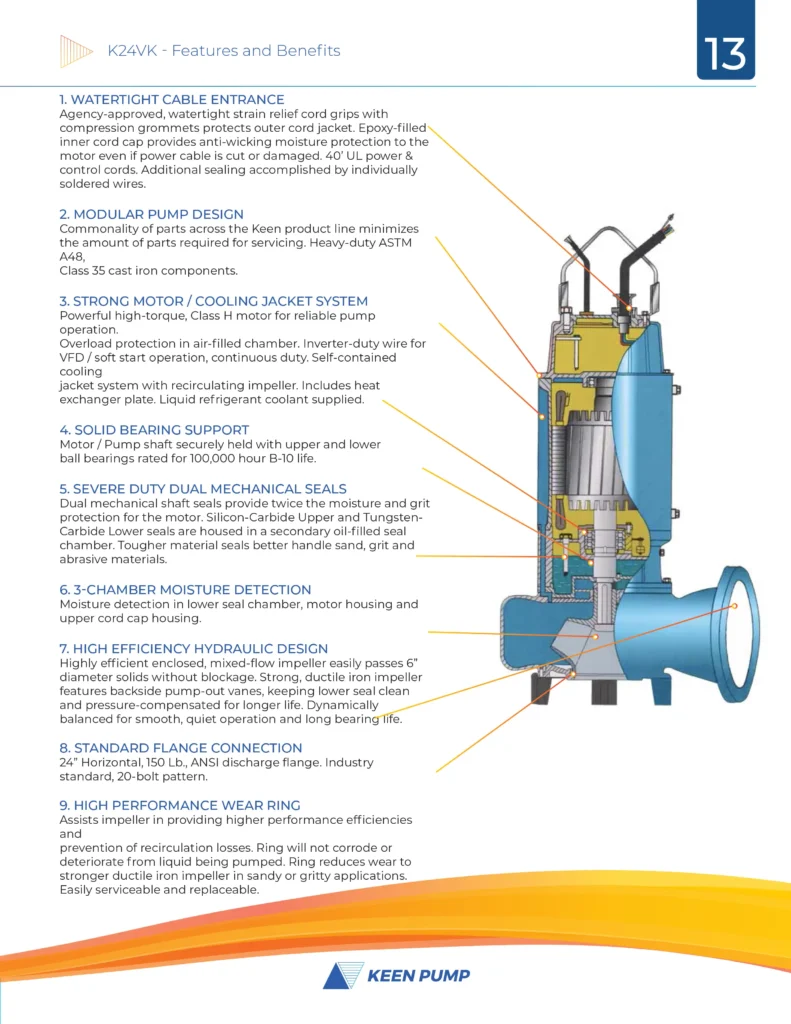 K24VK - Features and Benefits

13

1. WATERTIGHT CABLE ENTRANCE
Agency-approved, watertight strain relief cord grips with compression grommets protects outer cord jacket. Epoxy-filled inner cord cap provides anti-wicking moisture protection to the motor even if power cable is cut or damaged. 40' UL power & control cords. Additional sealing accomplished by individually soldered wires.

2. MODULAR PUMP DESIGN
Commonality of parts across the Keen product line minimizes the amount of parts required for servicing. Heavy-duty ASTM A48,
Class 35 cast iron components.

3. STRONG MOTOR / COOLING JACKET SYSTEM
Powerful high-torque, Class H motor for reliable pump operation.
Overload protection in air-filled chamber. Inverter-duty wire for VFD / soft start operation, continuous duty. Self-contained cooling
jacket system with recirculating impeller. Includes heat exchanger plate. Liquid refrigerant coolant supplied.

4. SOLID BEARING SUPPORT
Motor / Pump shaft securely held with upper and lower ball bearings rated for 100,000 hour B-10 life.

5. SEVERE DUTY DUAL MECHANICAL SEALS
Dual mechanical shaft seals provide twice the moisture and grit protection for the motor. Silicon-Carbide Upper and Tungsten-Carbide Lower seals are housed in a secondary oil-filled seal chamber. Tougher material seals better handle sand, grit and abrasive materials.

6. 3-CHAMBER MOISTURE DETECTION
Moisture detection in lower seal chamber, motor housing and upper cord cap housing.

7. HIGH EFFICIENCY HYDRAULIC DESIGN
Highly efficient enclosed, mixed-flow impeller easily passes 6" diameter solids without blockage. Strong, ductile iron impeller features backside pump-out vanes, keeping lower seal clean and pressure-compensated for longer life. Dynamically balanced for smooth, quiet operation and long bearing life.

8. STANDARD FLANGE CONNECTION
24" Horizontal, 150 Lb., ANSI discharge flange. Industry standard, 20-bolt pattern.

9. HIGH PERFORMANCE WEAR RING
Assists impeller in providing higher performance efficiencies and
prevention of recirculation losses. Ring will not corrode or deteriorate from liquid being pumped. Ring reduces wear to stronger ductile iron impeller in sandy or gritty applications. Easily serviceable and replaceable.

KEEN PUMP